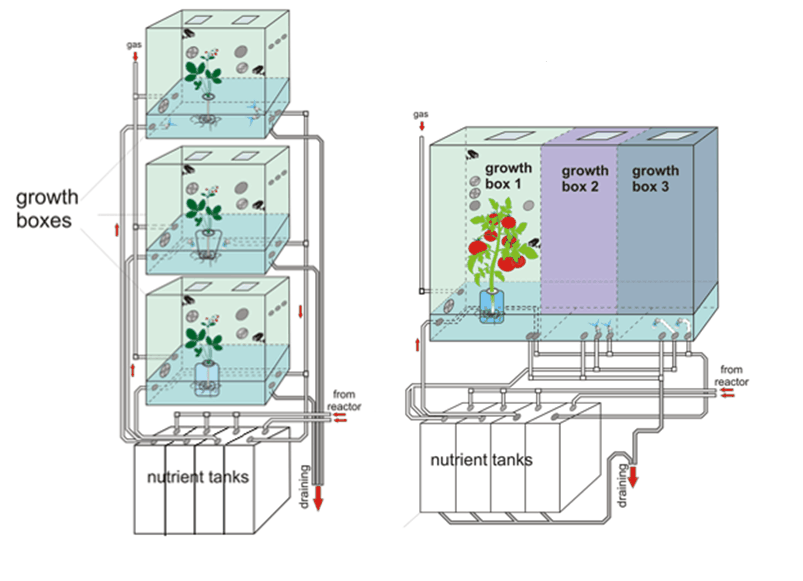 gas

growth boxes

from reactor

nutrient tanks

draining

gas

growth box 1

growth box 2

growth box 3

from reactor

nutrient tanks

draining